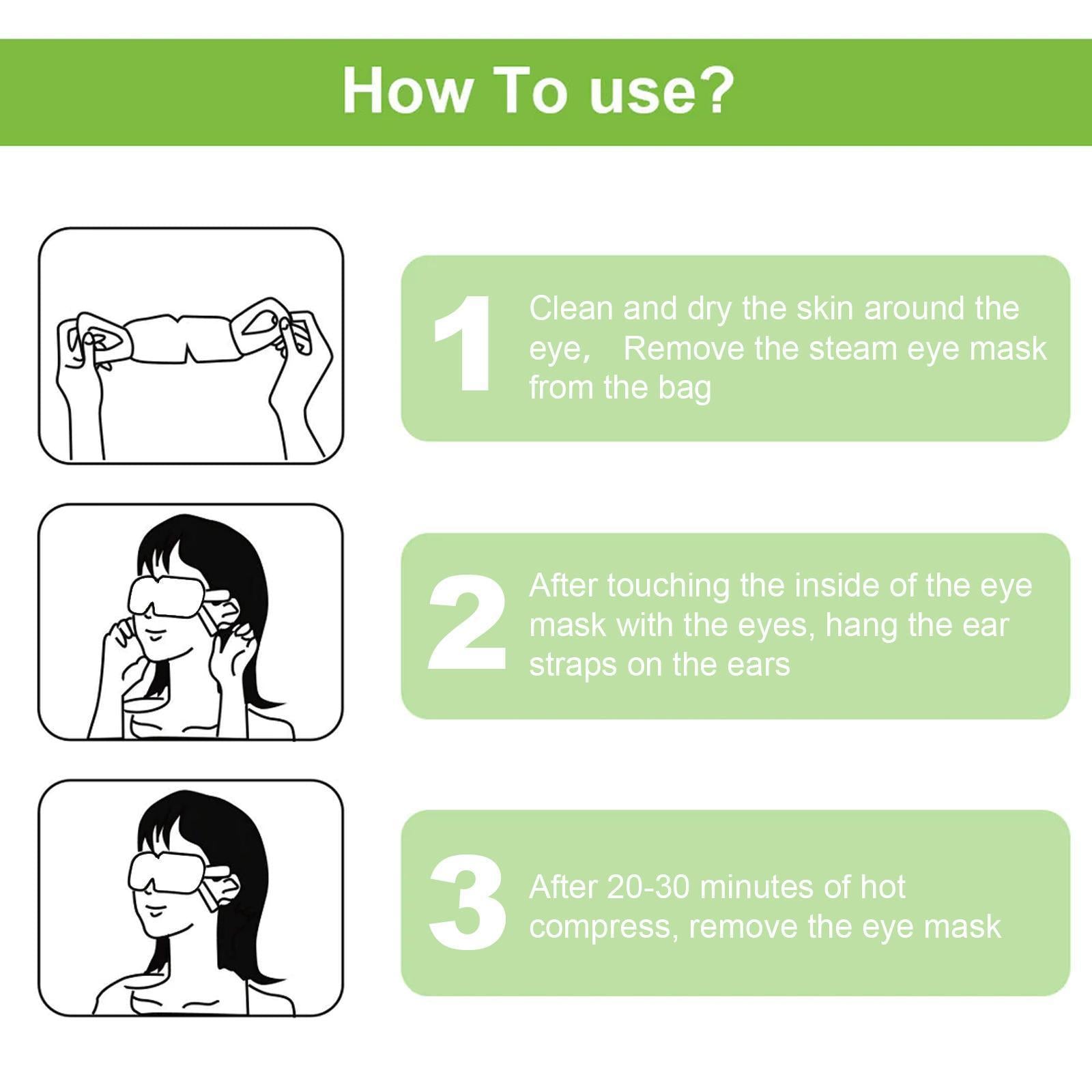 How To use?

1

Clean and dry the skin around the eye,    Remove the steam eye mask from the bag

2

After touching the inside of the eye mask with the eyes, hang the ear straps on the ears

3

After 20-30 minutes of hot compress, remove the eye mask