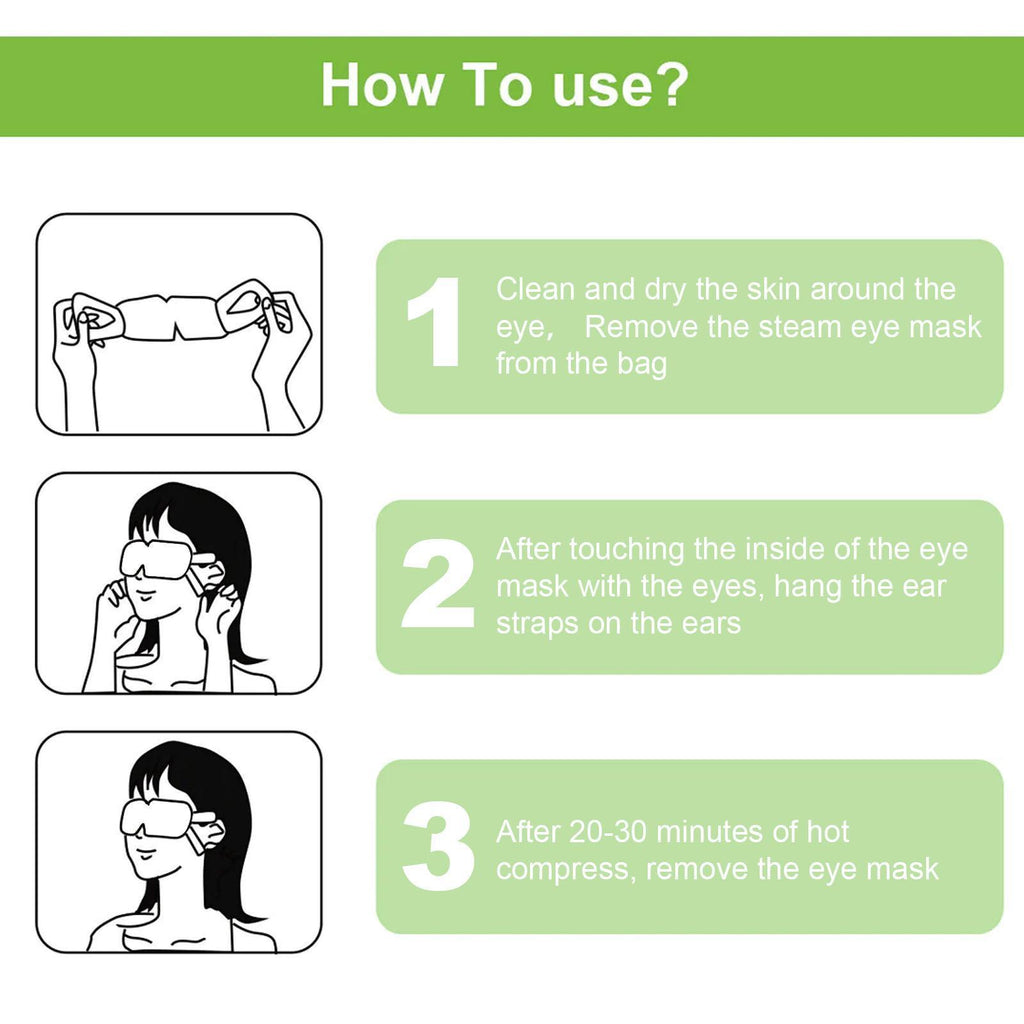 How To use?

1 Clean and dry the skin around the eye， Remove the steam eye mask from the bag

2 After touching the inside of the eye mask with the eyes, hang the ear straps on the ears

3 After 20-30 minutes of hot compress, remove the eye mask